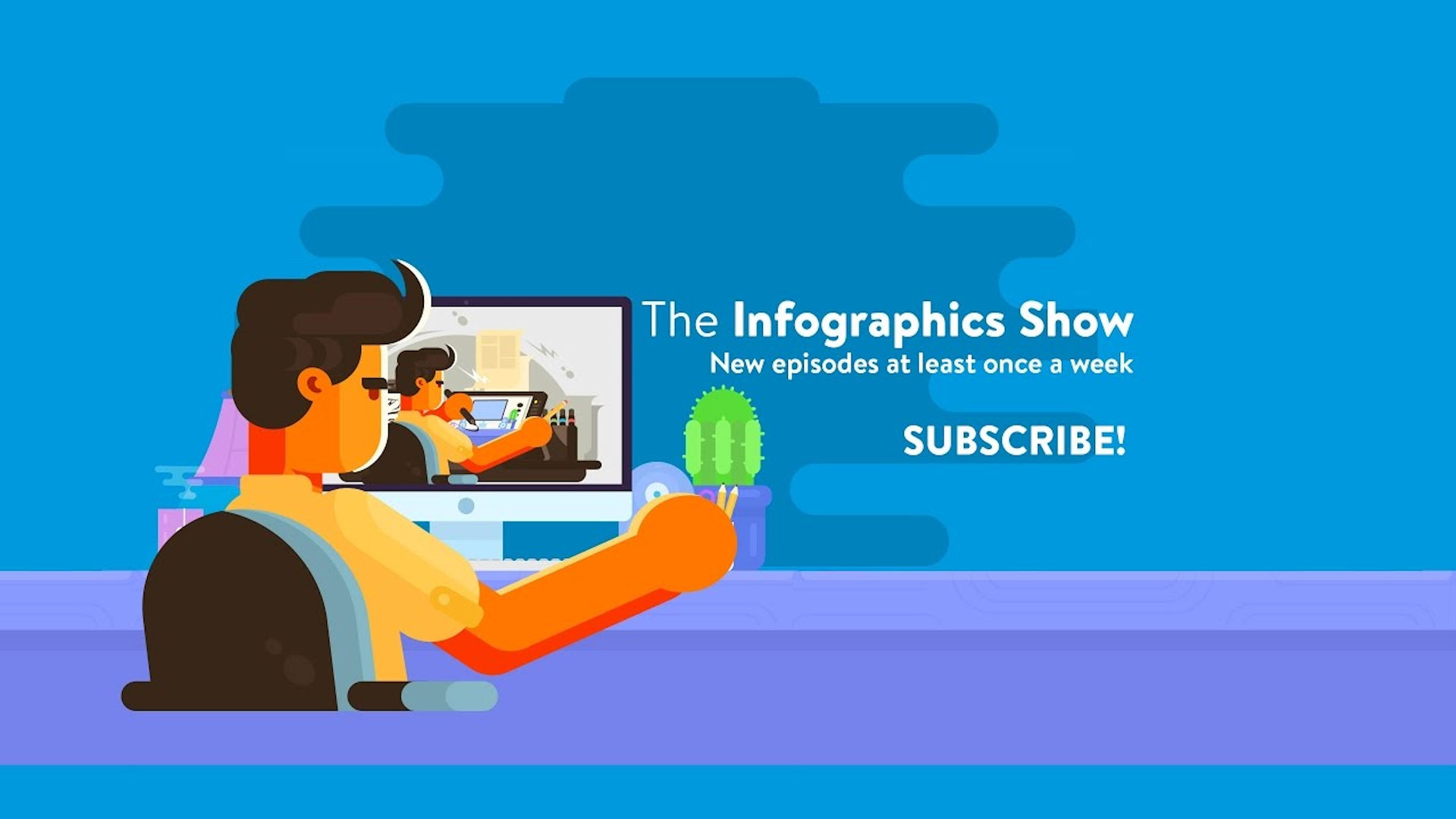 The Infographics Show
New episodes at least once a week

SUBSCRIBE!